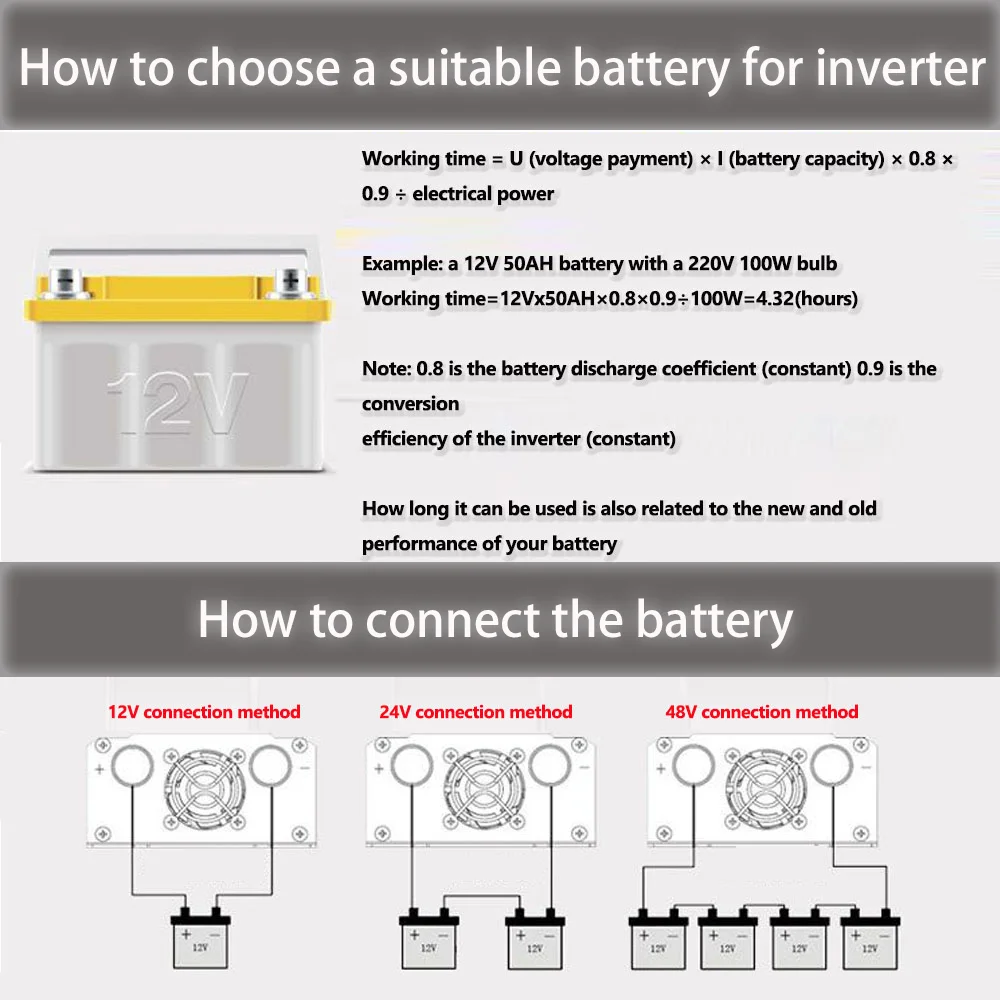 How to choose a suitable battery for inverter

12V

Working time = U (voltage payment) × I (battery capacity) × 0.8 × 0.9 ÷ electrical power

Example: a 12V 50AH battery with a 220V 100W bulb
Working time=12Vx50AH×0.8×0.9÷100W=4.32(hours)

Note: 0.8 is the battery discharge coefficient (constant) 0.9 is the conversion
efficiency of the inverter (constant)

How long it can be used is also related to the new and old performance of your battery

How to connect the battery

12V connection method

+ −

+ −
12V

24V connection method

+ −

+ −
12V

+ −
12V

48V connection method

+ −

+ −
12V

+ −
12V

+ −
12V

+ −
12V